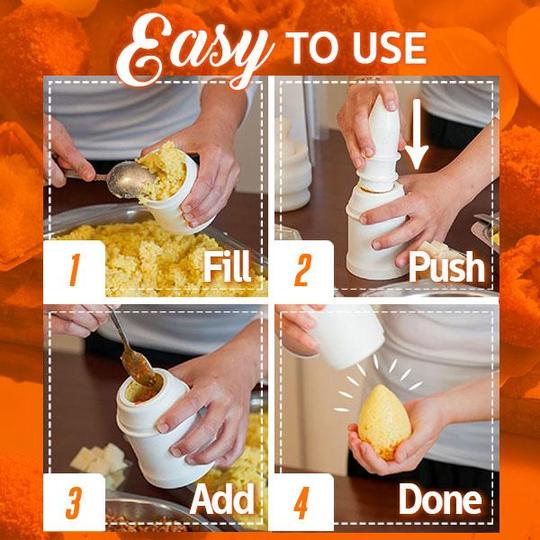 Easy TO USE

1 Fill

2 Push

3 Add

4 Done