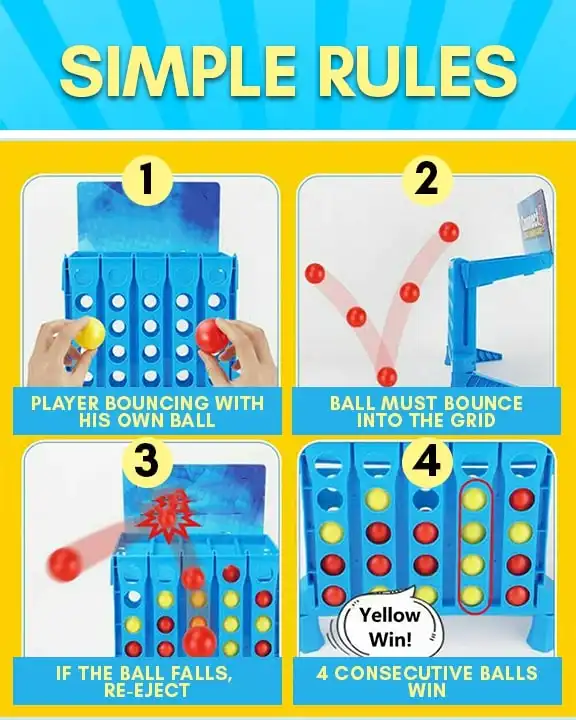 SIMPLE RULES

1

PLAYER BOUNCING WITH HIS OWN BALL

2

BALL MUST BOUNCE INTO THE GRID

3

IF THE BALL FALLS, RE-EJECT

4

Yellow Win!

4 CONSECUTIVE BALLS WIN